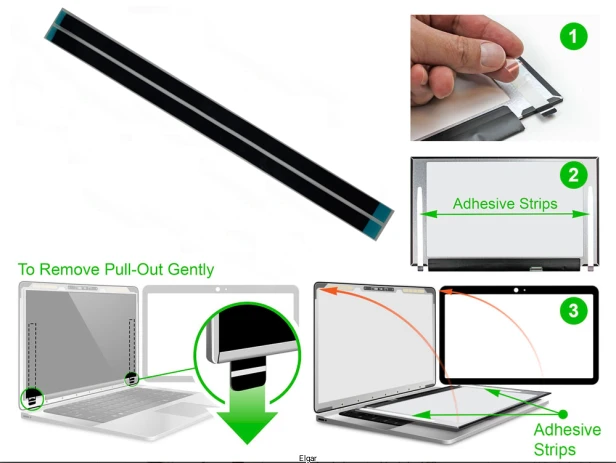 1

2

Adhesive Strips

To Remove Pull-Out Gently

3

Adhesive Strips

Elgar